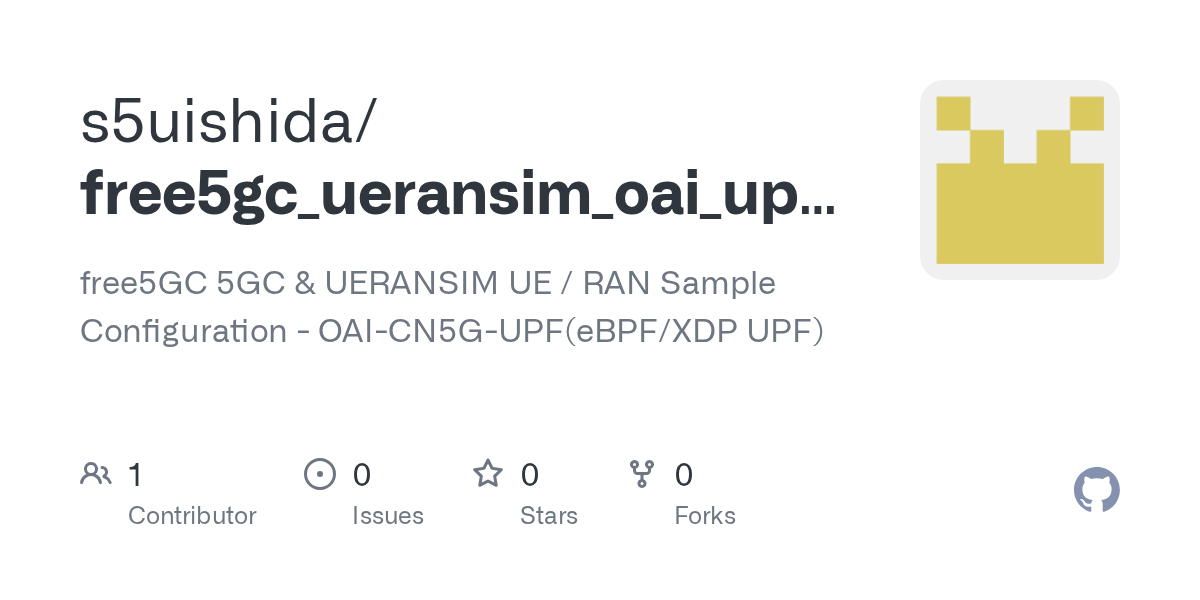 s5uishida/
free5gc_ueransim_oai_up...

free5GC 5GC & UERANSIM UE / RAN Sample Configuration - OAI-CN5G-UPF(eBPF/XDP UPF)

1
Contributor

0
Issues

0
Stars

0
Forks